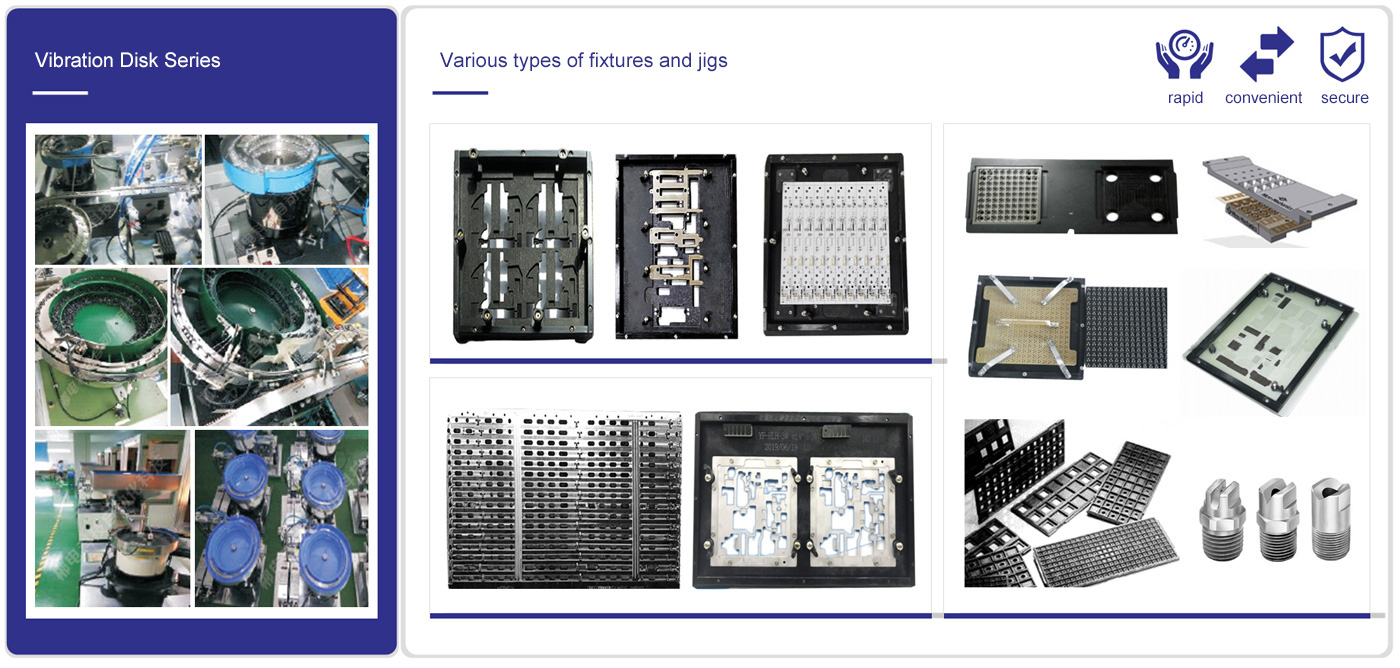 Vibration Disk Series

Various types of fixtures and jigs

rapid convenient secure